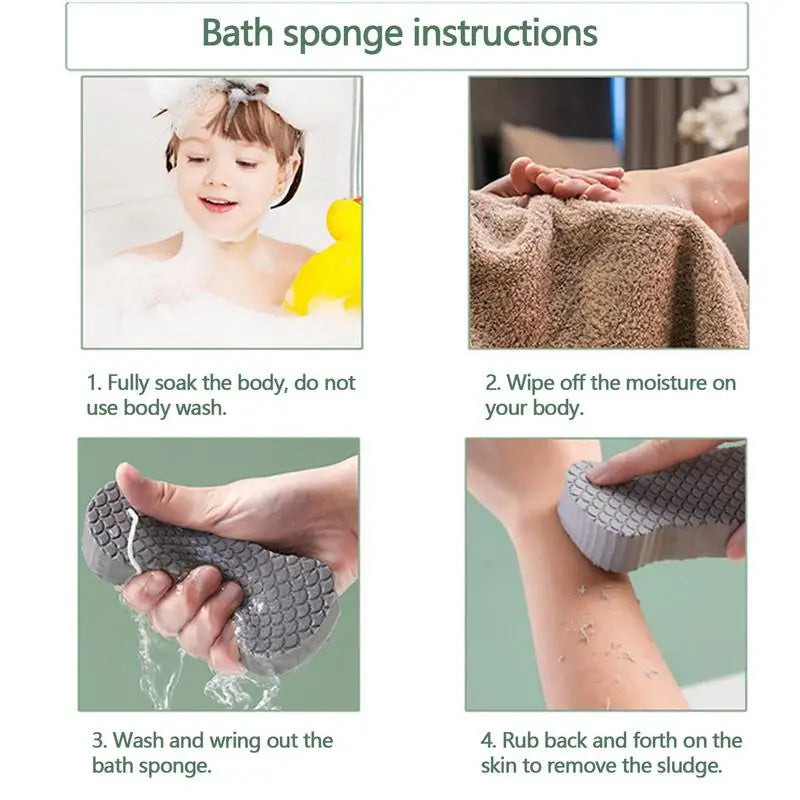 Bath sponge instructions

1. Fully soak the body, do not use body wash.

2. Wipe off the moisture on your body.

3. Wash and wring out the bath sponge.

4. Rub back and forth on the skin to remove the sludge.